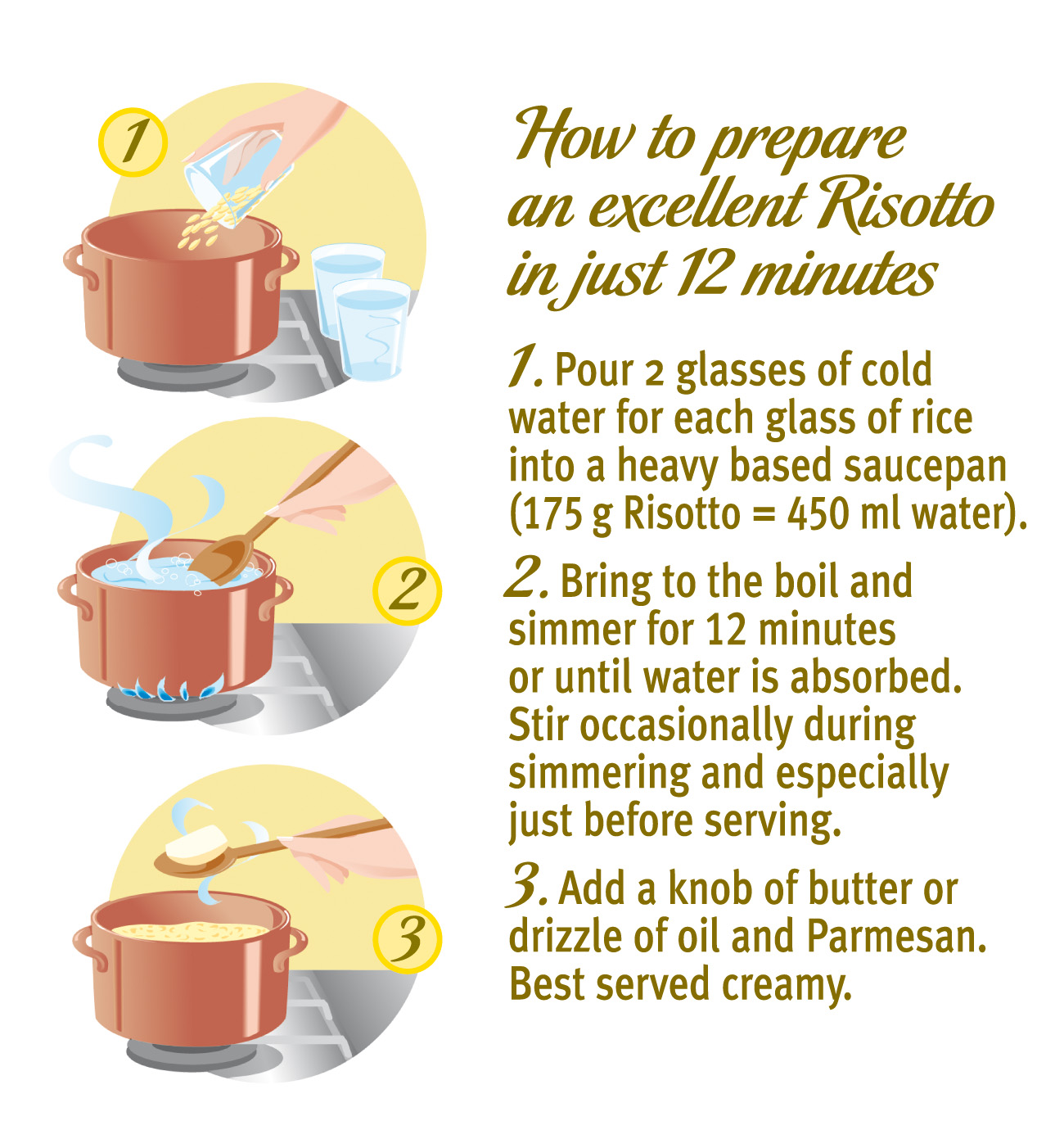 1

2

3

How to prepare an excellent Risotto in just 12 minutes

1. Pour 2 glasses of cold water for each glass of rice into a heavy based saucepan (175 g Risotto = 450 ml water).

2. Bring to the boil and simmer for 12 minutes or until water is absorbed. Stir occasionally during simmering and especially just before serving.

3. Add a knob of butter or drizzle of oil and Parmesan. Best served creamy.